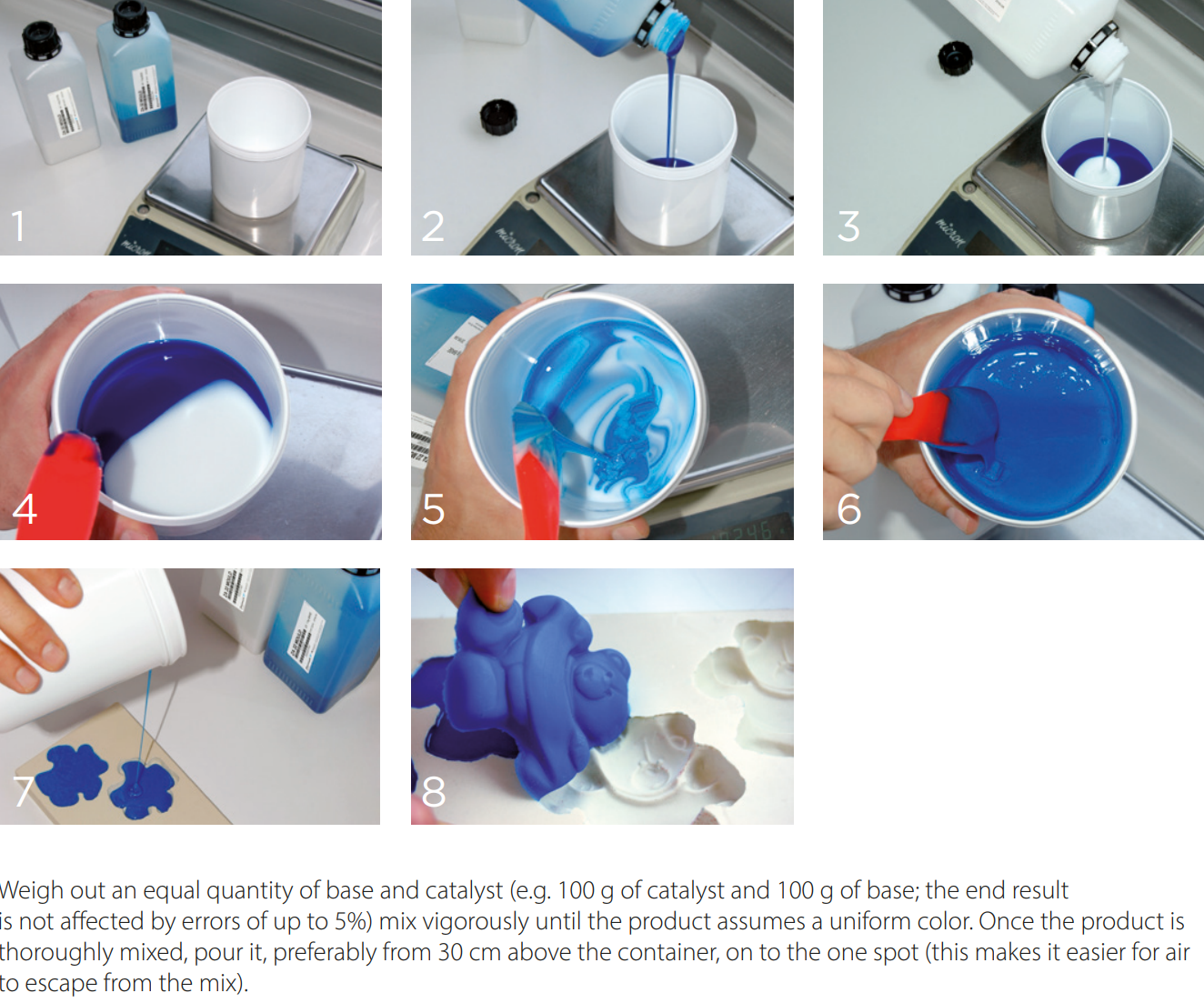 1

2

3

4

5

6

7

8

Weigh out an equal quantity of base and catalyst (e.g. 100 g of catalyst and 100 g of base; the end result is not affected by errors of up to 5%) mix vigorously until the product assumes a uniform color. Once the product is thoroughly mixed, pour it, preferably from 30 cm above the container, on to the one spot (this makes it easier for air to escape from the mix).